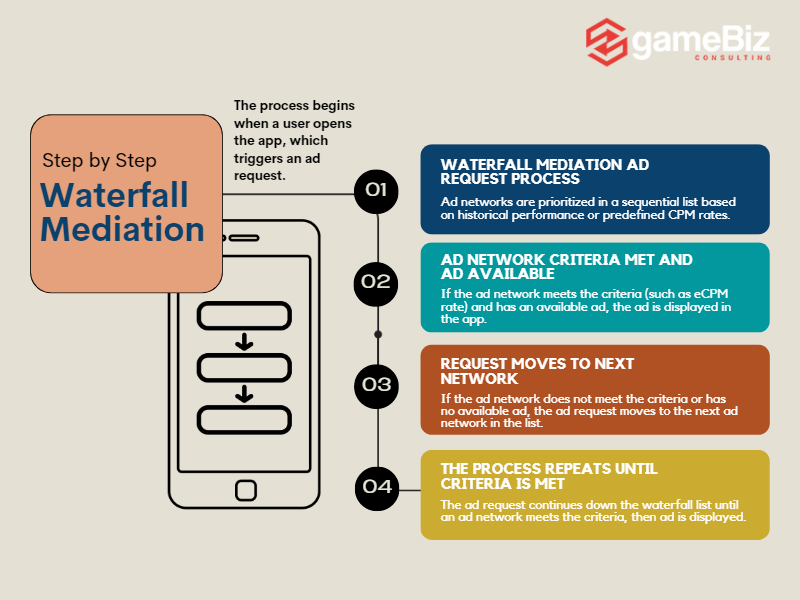 gameBiz
CONSULTING

Step by Step
Waterfall Mediation

The process begins when a user opens the app, which triggers an ad request.

01
WATERFALL MEDIATION AD REQUEST PROCESS
Ad networks are prioritized in a sequential list based on historical performance or predefined CPM rates.

02
AD NETWORK CRITERIA MET AND AD AVAILABLE
If the ad network meets the criteria (such as eCPM rate) and has an available ad, the ad is displayed in the app.

03
REQUEST MOVES TO NEXT NETWORK
If the ad network does not meet the criteria or has no available ad, the ad request moves to the next ad network in the list.

04
THE PROCESS REPEATS UNTIL CRITERIA IS MET
The ad request continues down the waterfall list until an ad network meets the criteria, then ad is displayed.